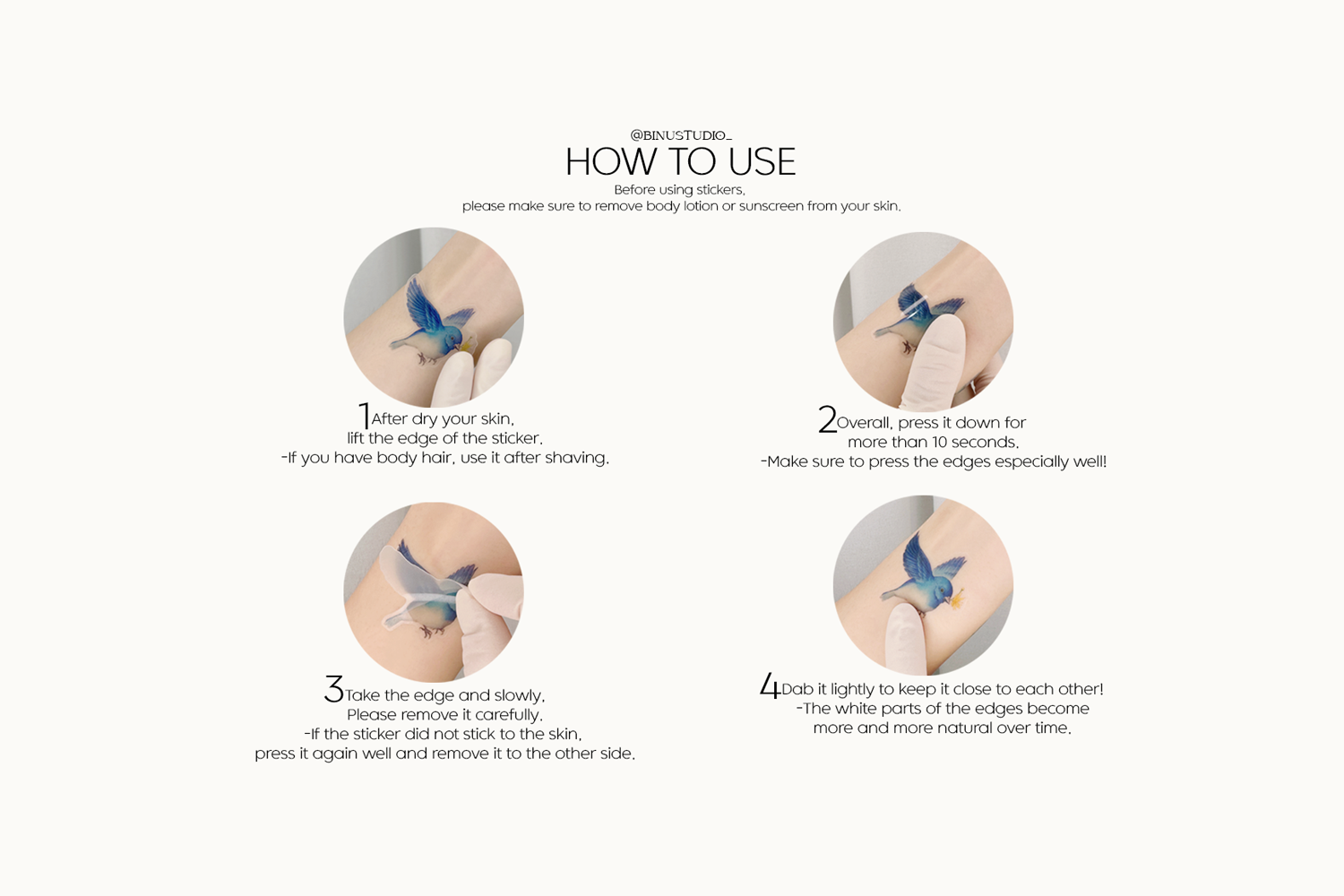 @BINUSTUDIO_
HOW TO USE
Before using stickers,
please make sure to remove body lotion or sunscreen from your skin.

1 After dry your skin,
lift the edge of the sticker.
-If you have body hair, use it after shaving.

2 Overall, press it down for
more than 10 seconds.
-Make sure to press the edges especially well!

3 Take the edge and slowly,
Please remove it carefully.
-If the sticker did not stick to the skin,
press it again well and remove it to the other side.

4 Dab it lightly to keep it close to each other!
-The white parts of the edges become
more and more natural over time.